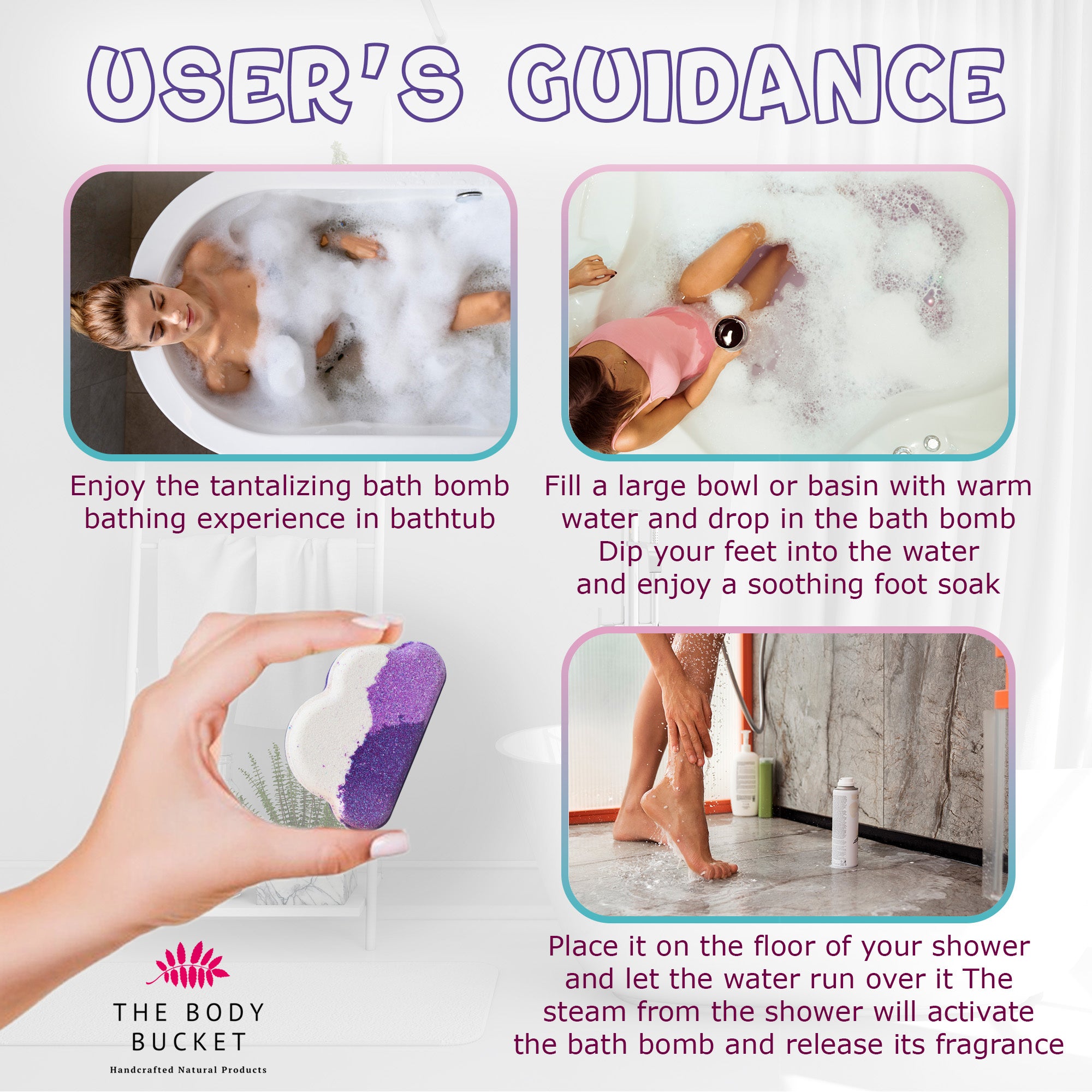 USER'S GUIDANCE

Enjoy the tantalizing bath bomb bathing experience in bathtub

Fill a large bowl or basin with warm water and drop in the bath bomb Dip your feet into the water and enjoy a soothing foot soak

Place it on the floor of your shower and let the water run over it The steam from the shower will activate the bath bomb and release its fragrance

THE BODY BUCKET
Handcrafted Natural Products