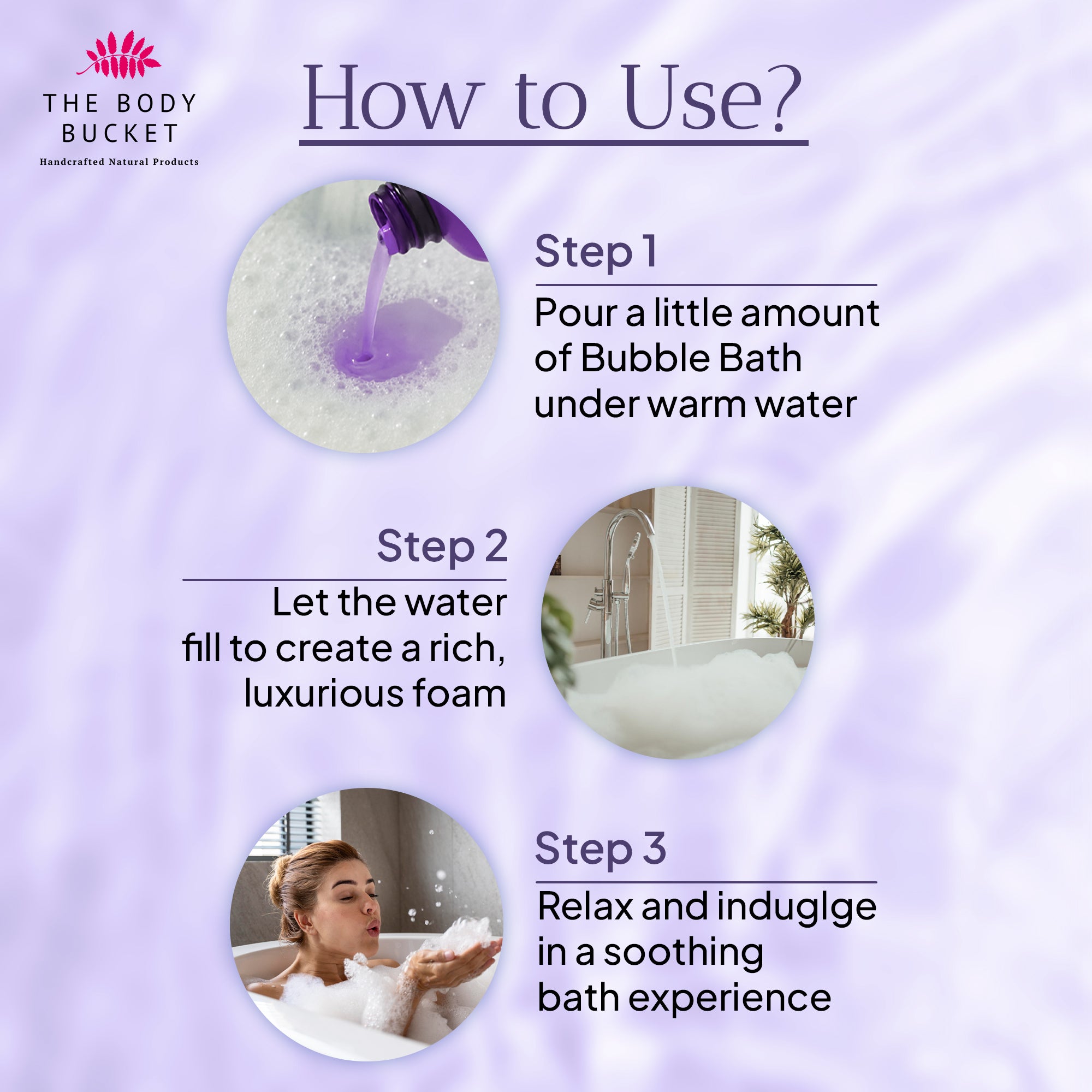 THE BODY BUCKET
Handcrafted Natural Products

How to Use?

Step 1

Pour a little amount of Bubble Bath under warm water

Step 2

Let the water fill to create a rich, luxurious foam

Step 3

Relax and induglge in a soothing bath experience